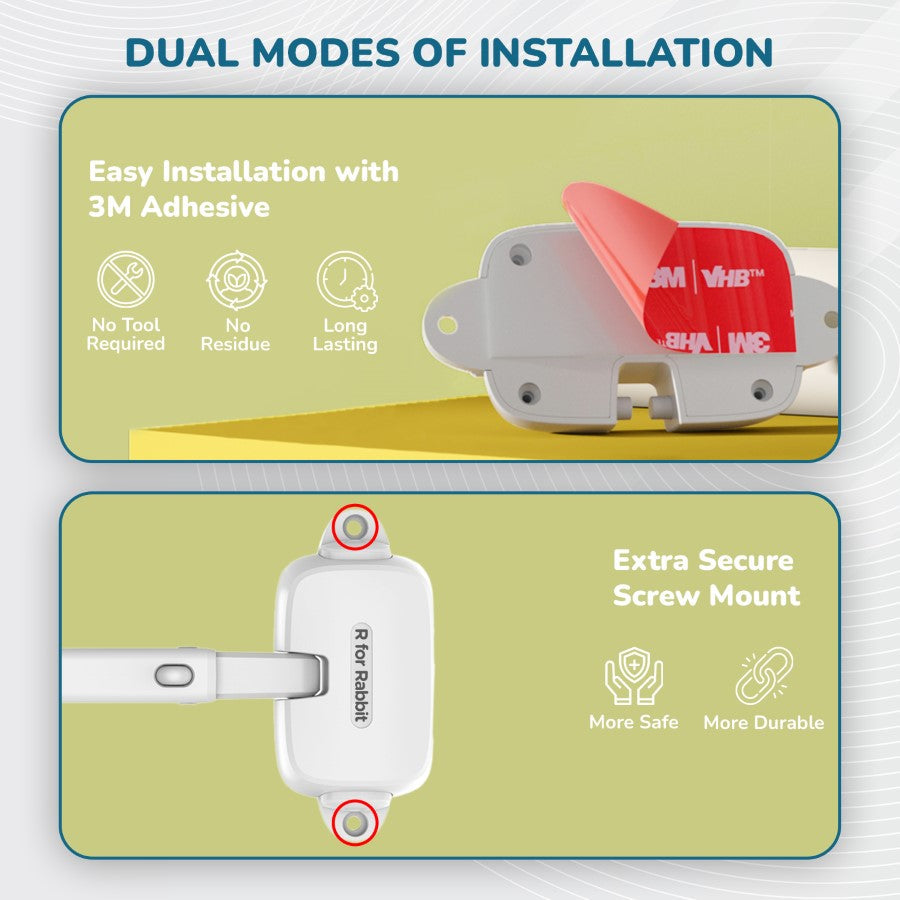 DUAL MODES OF INSTALLATION

Easy Installation with 3M Adhesive

No Tool Required

No Residue

Long Lasting

3M | VHB™

VHB | 3M

R for Rabbit

Extra Secure Screw Mount

More Safe

More Durable