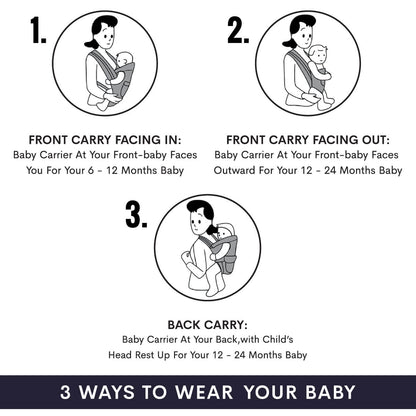 1.

FRONT CARRY FACING IN:
Baby Carrier At Your Front-baby Faces You For Your 6 - 12 Months Baby

2.

FRONT CARRY FACING OUT:
Baby Carrier At Your Front-baby Faces Outward For Your 12 - 24 Months Baby

3.

BACK CARRY:
Baby Carrier At Your Back,with Child's Head Rest Up For Your 12 - 24 Months Baby

3 WAYS TO WEAR YOUR BABY