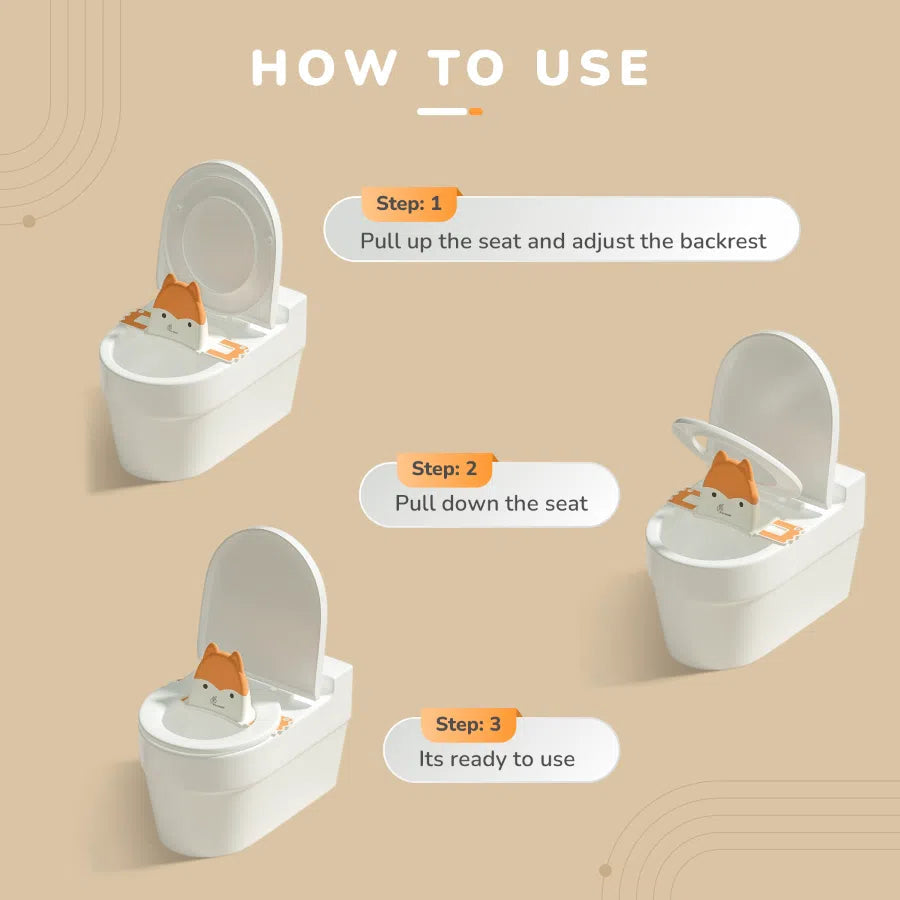 HOW TO USE

Step: 1
Pull up the seat and adjust the backrest

Step: 2
Pull down the seat

Step: 3
Its ready to use