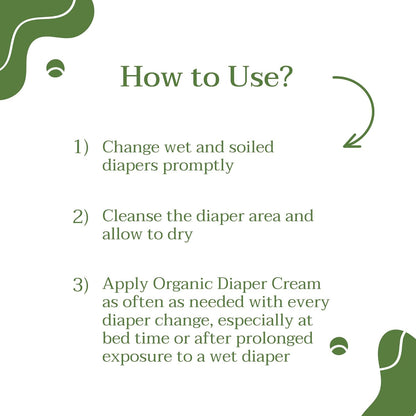 How to Use?

1) Change wet and soiled diapers promptly

2) Cleanse the diaper area and allow to dry

3) Apply Organic Diaper Cream as often as needed with every diaper change, especially at bed time or after prolonged exposure to a wet diaper