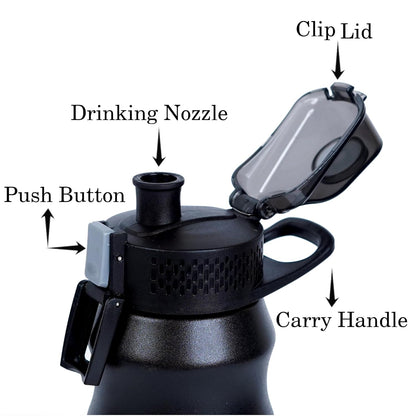 Clip Lid

Drinking Nozzle

Push Button

Carry Handle