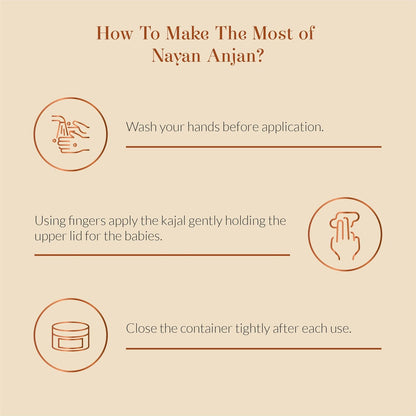 How To Make The Most of Nayan Anjan?

Wash your hands before application.

Using fingers apply the kajal gently holding the upper lid for the babies.

Close the container tightly after each use.