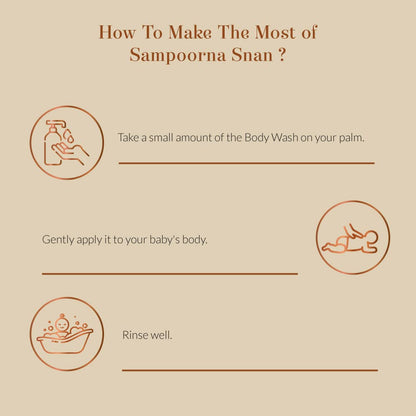 How To Make The Most of Sampoorna Snan ?

Take a small amount of the Body Wash on your palm.

Gently apply it to your baby's body.

Rinse well.