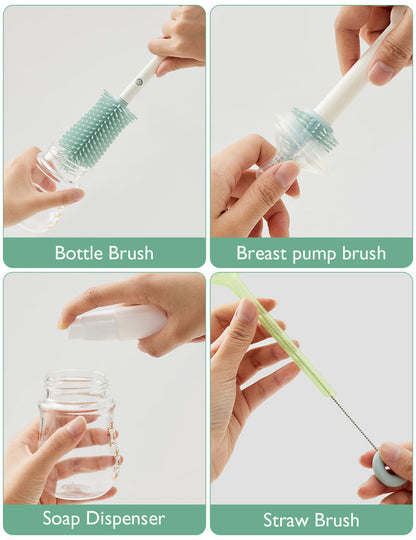 Bottle Brush

Breast pump brush

Soap Dispenser

Straw Brush