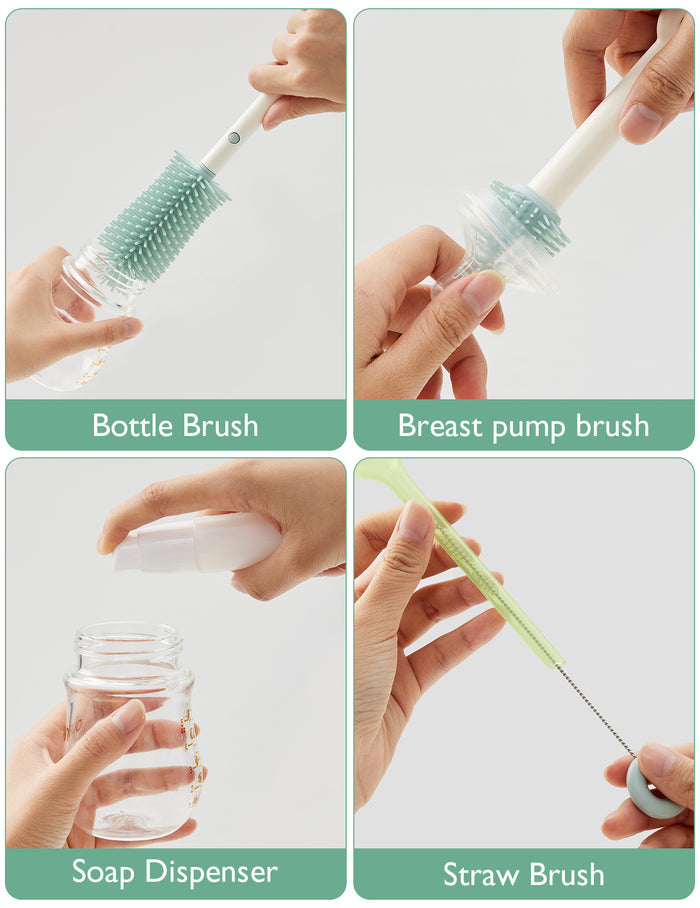 Bottle Brush

Breast pump brush

Soap Dispenser

Straw Brush