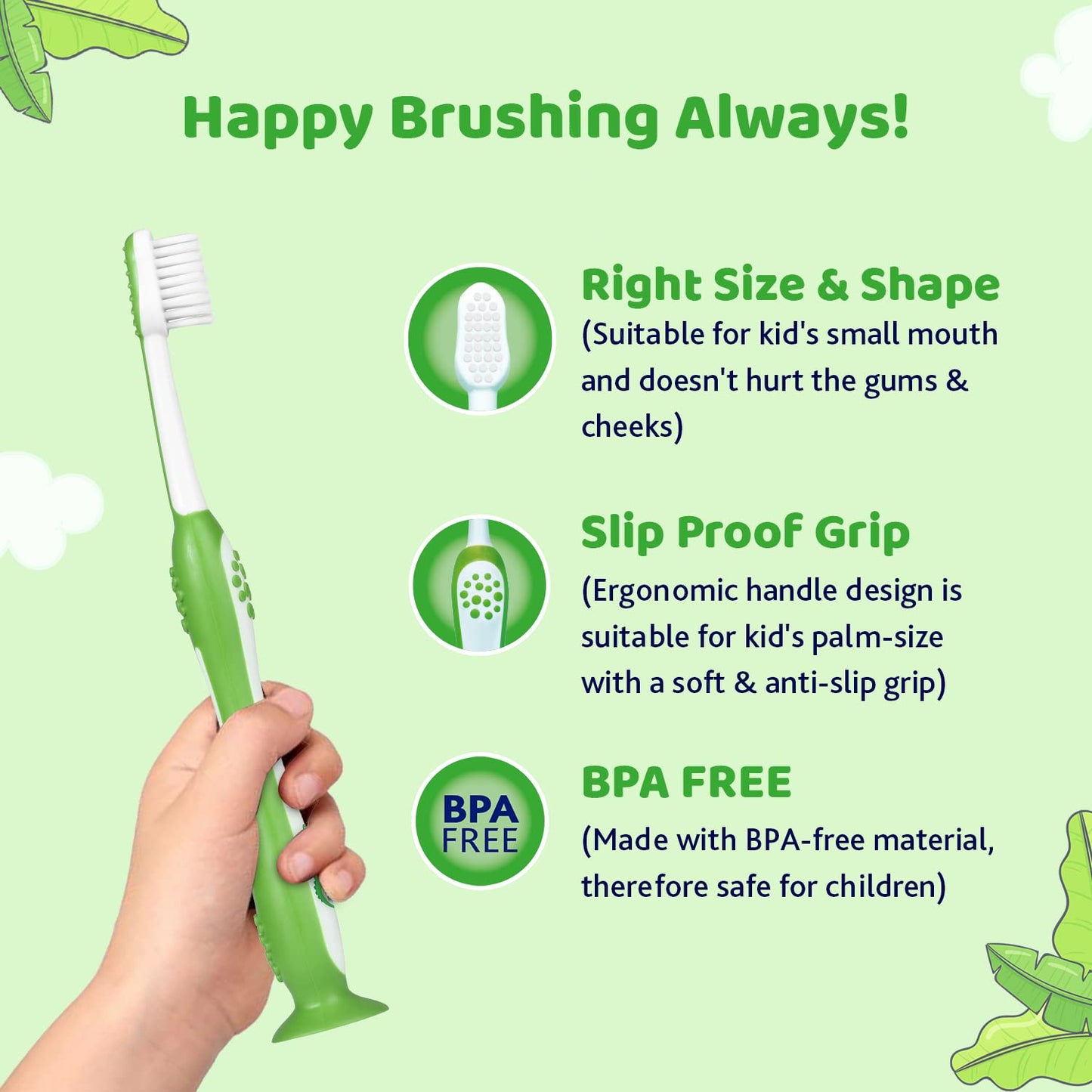 Happy Brushing Always!

Right Size & Shape
(Suitable for kid's small mouth and doesn't hurt the gums & cheeks)

Slip Proof Grip
(Ergonomic handle design is suitable for kid's palm-size with a soft & anti-slip grip)

BPA FREE

BPA FREE
(Made with BPA-free material, therefore safe for children)